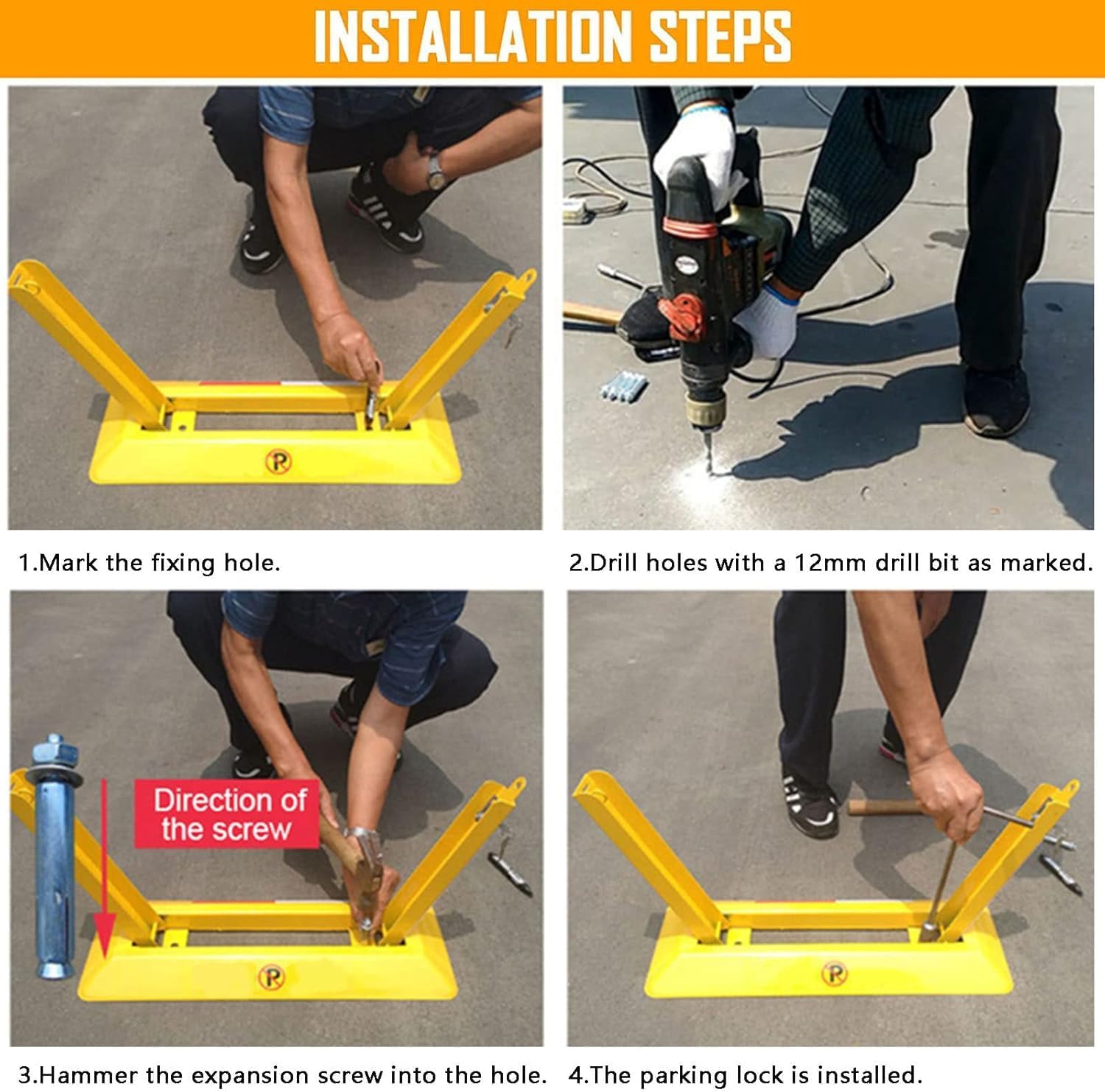 INSTALLATION STEPS

1.Mark the fixing hole.

2.Drill holes with a 12mm drill bit as marked.

Direction of the screw

3.Hammer the expansion screw into the hole.

4.The parking lock is installed.