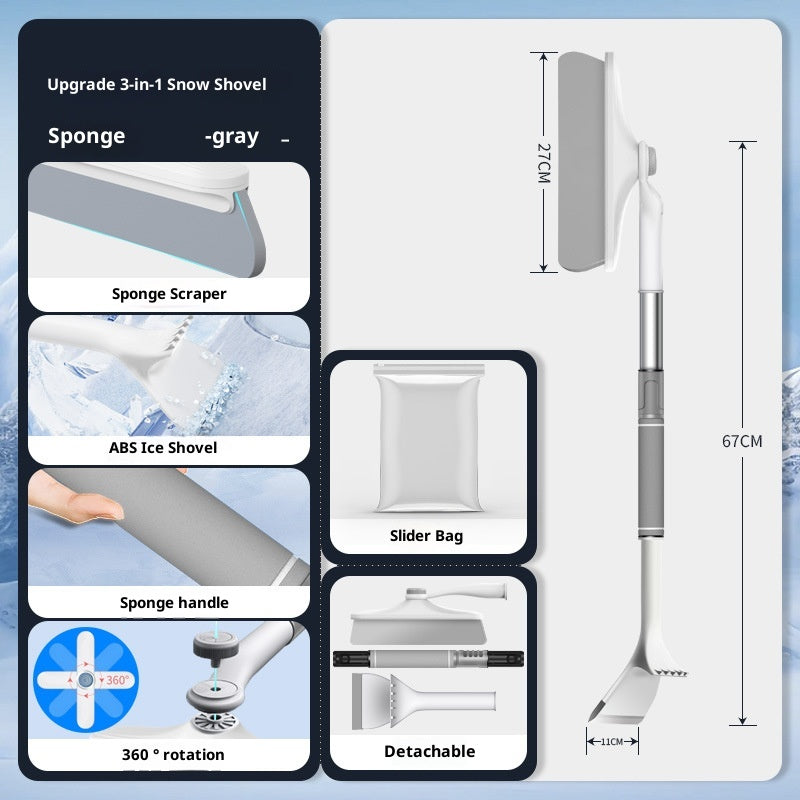 Upgrade 3-in-1 Snow Shovel

Sponge -gray -

Sponge Scraper

ABS Ice Shovel

Sponge handle

360°

360 ° rotation

Slider Bag

Detachable

27CM

67CM

11CM